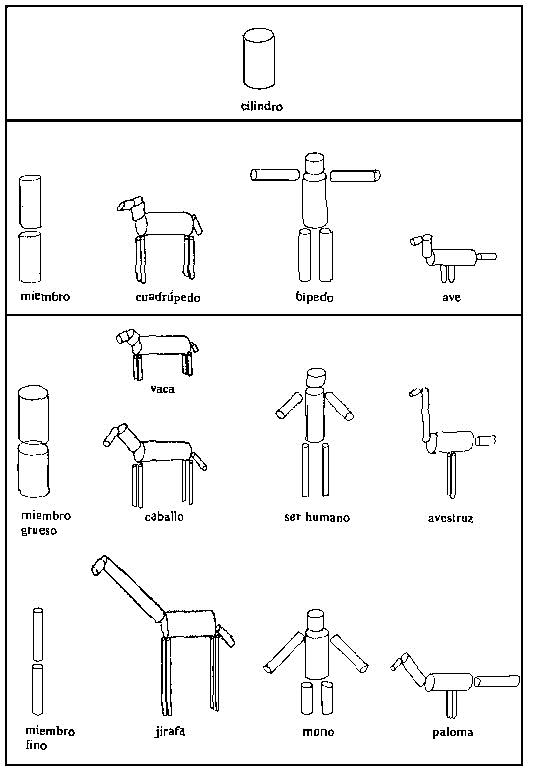 cilindro

miembro

cuadrúpedo

bípedo

ave

vaca

miembro grueso

caballo

ser humano

avestruz

miembro fino

jirafa

mono

paloma